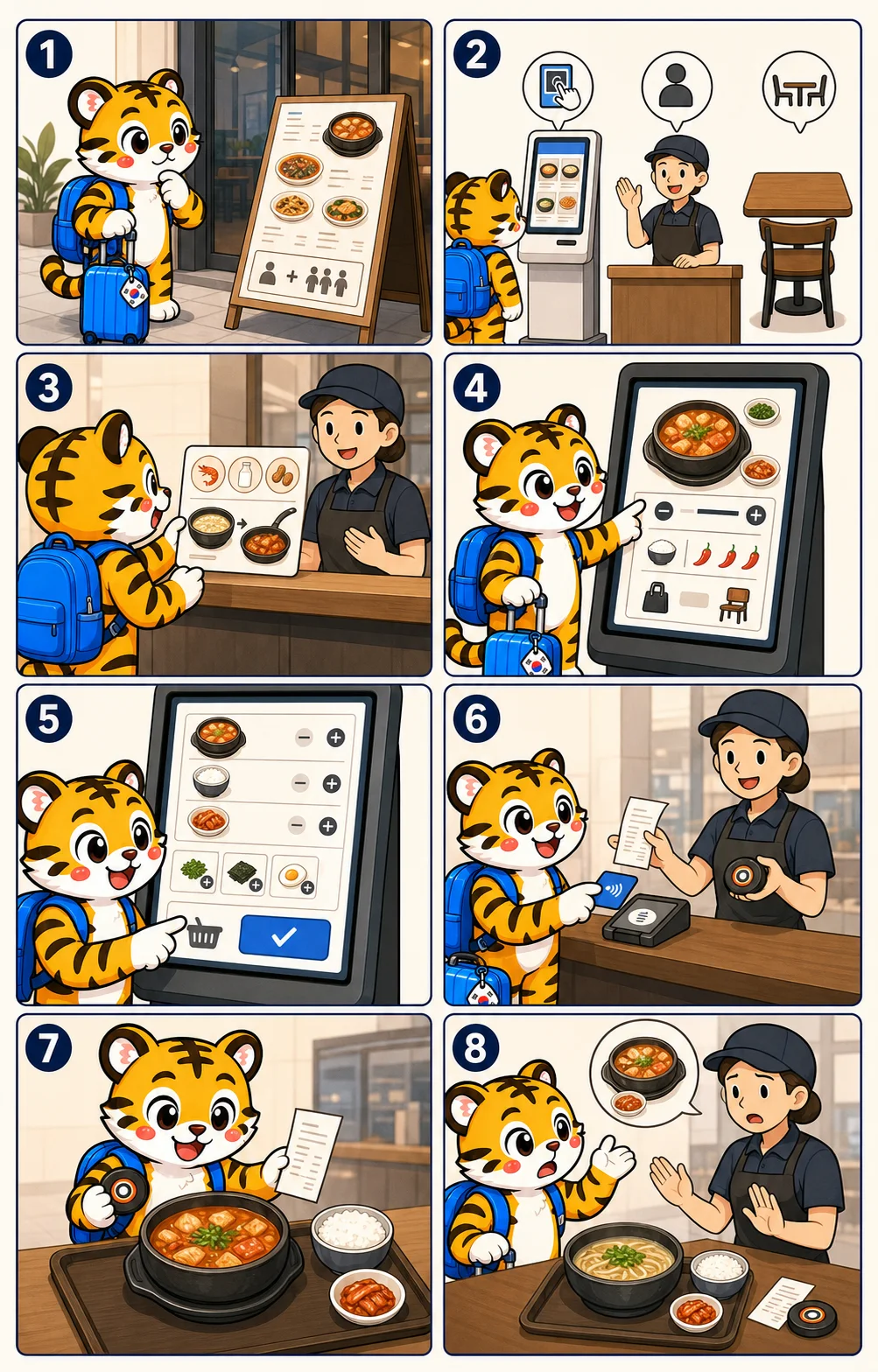 1

2

3

4

5

6

7

8